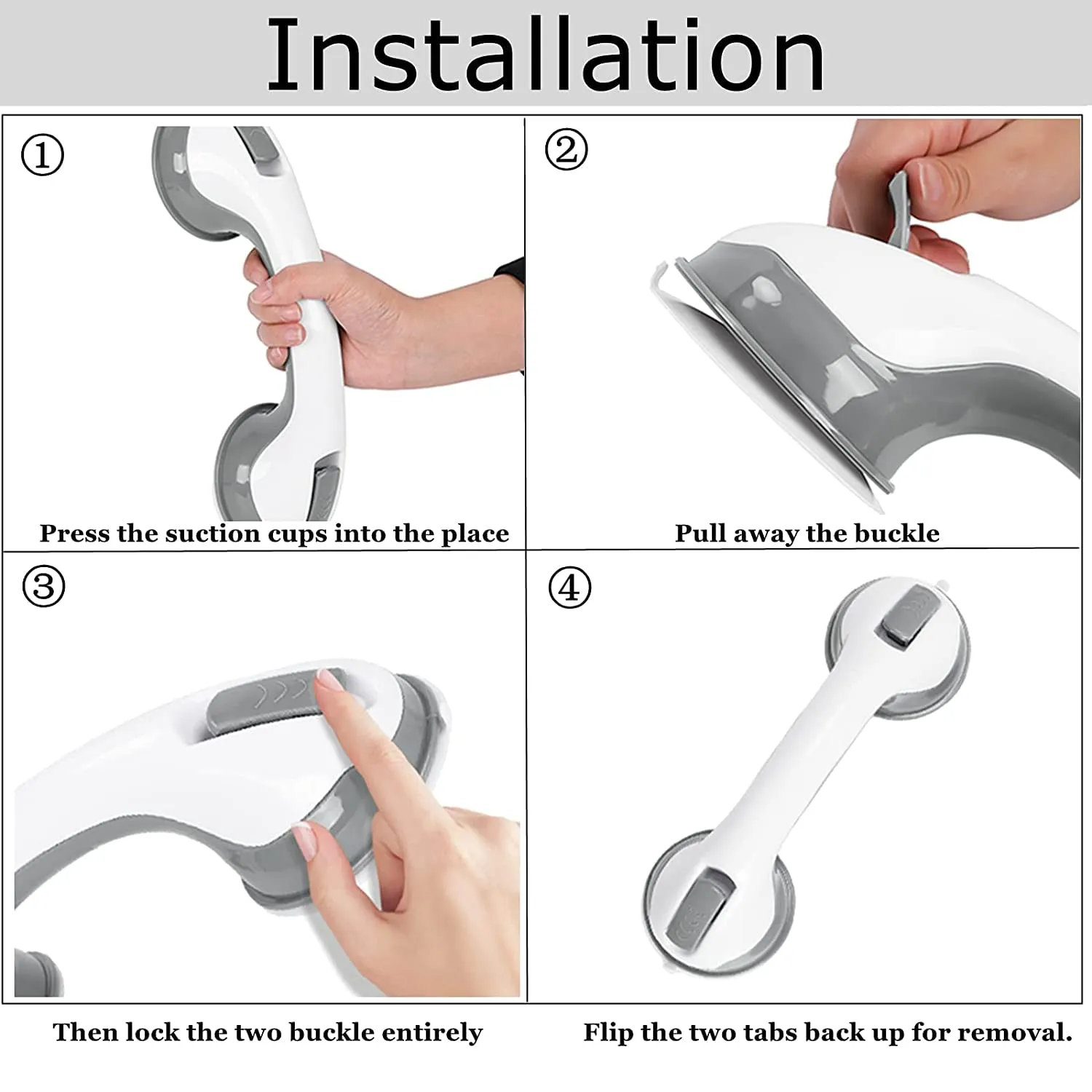 Installation

①

Press the suction cups into the place

②

Pull away the buckle

③

Then lock the two buckle entirely

④

Flip the two tabs back up for removal.